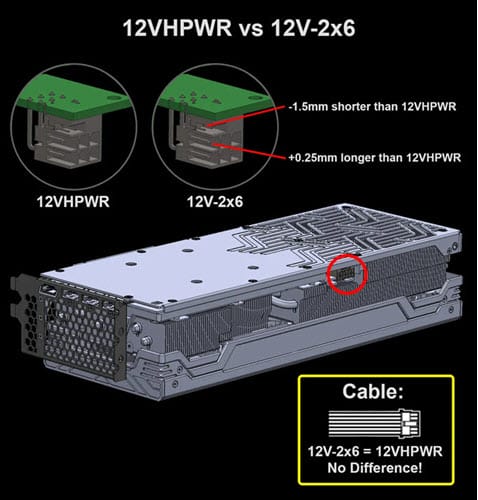 12VHPWR vs 12V-2x6

-1.5mm shorter than 12VHPWR

+0.25mm longer than 12VHPWR

12VHPWR

12V-2x6

Cable:

12V-2x6 = 12VHPWR
No Difference!