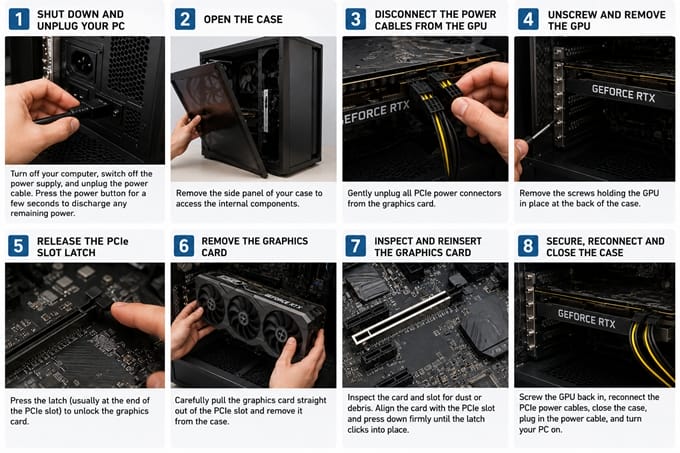 1 SHUT DOWN AND UNPLUG YOUR PC

Turn off your computer, switch off the power supply, and unplug the power cable. Press the power button for a few seconds to discharge any remaining power.

2 OPEN THE CASE

Remove the side panel of your case to access the internal components.

3 DISCONNECT THE POWER CABLES FROM THE GPU

EFORCE RTX

Gently unplug all PCIe power connectors from the graphics card.

4 UNSCREW AND REMOVE THE GPU

GEFORCE RTX

Remove the screws holding the GPU in place at the back of the case.

5 RELEASE THE PCIe SLOT LATCH

Press the latch (usually at the end of the PCIe slot) to unlock the graphics card.

6 REMOVE THE GRAPHICS CARD

GEFORCE RTX

Carefully pull the graphics card straight out of the PCIe slot and remove it from the case.

7 INSPECT AND REINSERT THE GRAPHICS CARD

Inspect the card and slot for dust or debris. Align the card with the PCIe slot and press down firmly until the latch clicks into place.

8 SECURE, RECONNECT AND CLOSE THE CASE

GEFORCE RTX

Screw the GPU back in, reconnect the PCIe power cables, close the case, plug in the power cable, and turn your PC on.