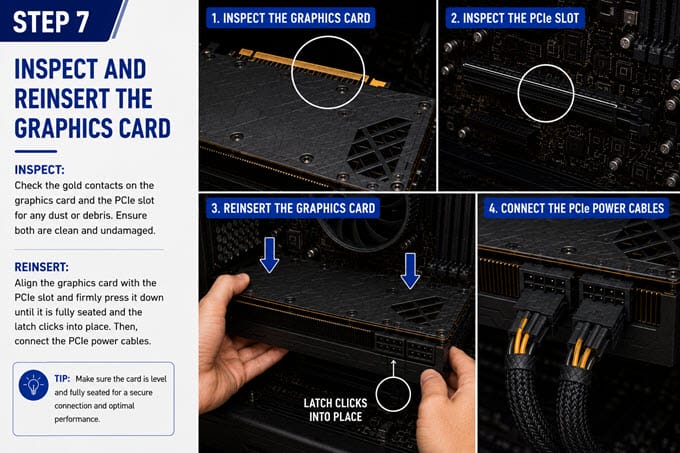 STEP 7

INSPECT AND REINSERT THE GRAPHICS CARD

INSPECT:
Check the gold contacts on the graphics card and the PCIe slot for any dust or debris. Ensure both are clean and undamaged.

REINSERT:
Align the graphics card with the PCIe slot and firmly press it down until it is fully seated and the latch clicks into place. Then, connect the PCIe power cables.

TIP: Make sure the card is level and fully seated for a secure connection and optimal performance.

1. INSPECT THE GRAPHICS CARD

2. INSPECT THE PCIe SLOT

3. REINSERT THE GRAPHICS CARD

LATCH CLICKS INTO PLACE

4. CONNECT THE PCIe POWER CABLES